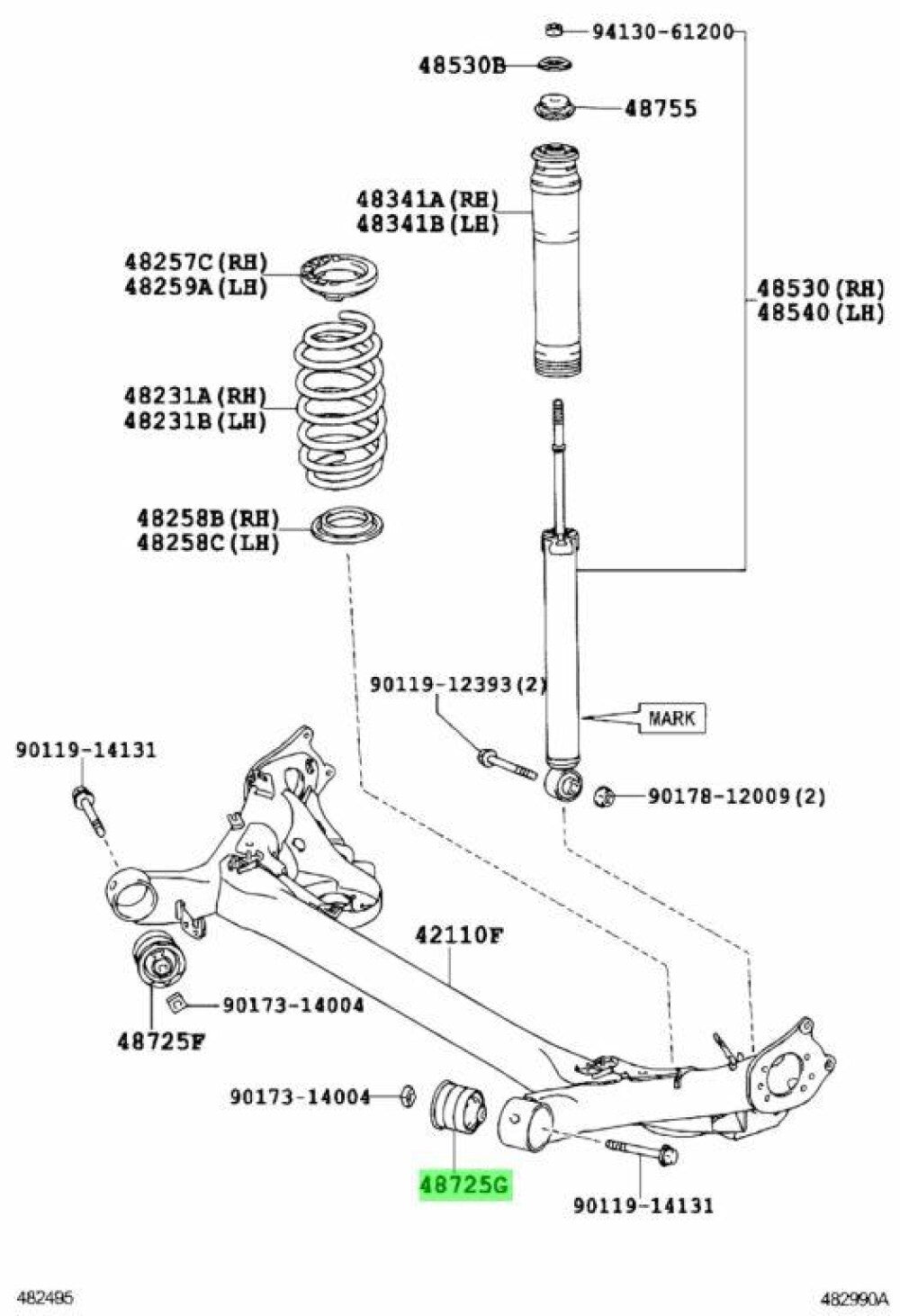 94130-61200
48530B
48755
48341A(RH)
48341B(LH)
48257C(RH)
48259A(LH)
48530(RH)
48540(LH)
48231A(RH)
48231B(LH)
48258B(RH)
48258C(LH)
90119-12393(2)
MARK
90119-14131
90178-12009(2)
42110F
90173-14004
48725F
90173-14004
48725G
90119-14131
482495
482990A